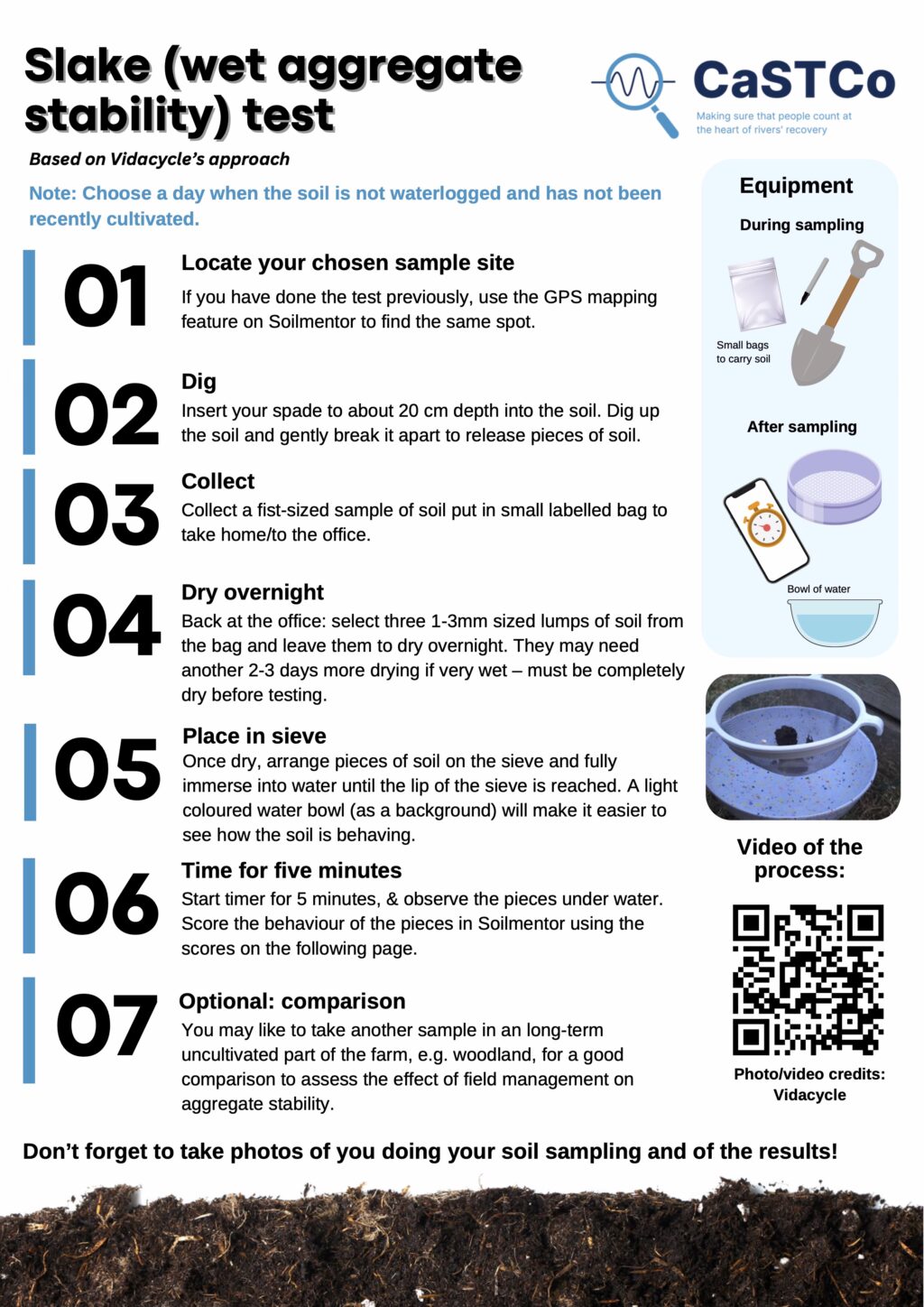 Slake (wet aggregate stability) test

CaSTCo
Making sure that people count at the heart of rivers' recovery

Based on Vidacycle's approach

Note: Choose a day when the soil is not waterlogged and has not been recently cultivated.

01
Locate your chosen sample site
If you have done the test previously, use the GPS mapping feature on Soilmentor to find the same spot.

02
Dig
Insert your spade to about 20 cm depth into the soil. Dig up the soil and gently break it apart to release pieces of soil.

03
Collect
Collect a fist-sized sample of soil put in small labelled bag to take home/to the office.

04
Dry overnight
Back at the office: select three 1-3mm sized lumps of soil from the bag and leave them to dry overnight. They may need another 2-3 days more drying if very wet – must be completely dry before testing.

05
Place in sieve
Once dry, arrange pieces of soil on the sieve and fully immerse into water until the lip of the sieve is reached. A light coloured water bowl (as a background) will make it easier to see how the soil is behaving.

06
Time for five minutes
Start timer for 5 minutes, & observe the pieces under water. Score the behaviour of the pieces in Soilmentor using the scores on the following page.

07
Optional: comparison
You may like to take another sample in an long-term uncultivated part of the farm, e.g. woodland, for a good comparison to assess the effect of field management on aggregate stability.

Equipment
During sampling
Small bags to carry soil
After sampling
Bowl of water

Video of the process:

Photo/video credits: Vidacycle

Don't forget to take photos of you doing your soil sampling and of the results!